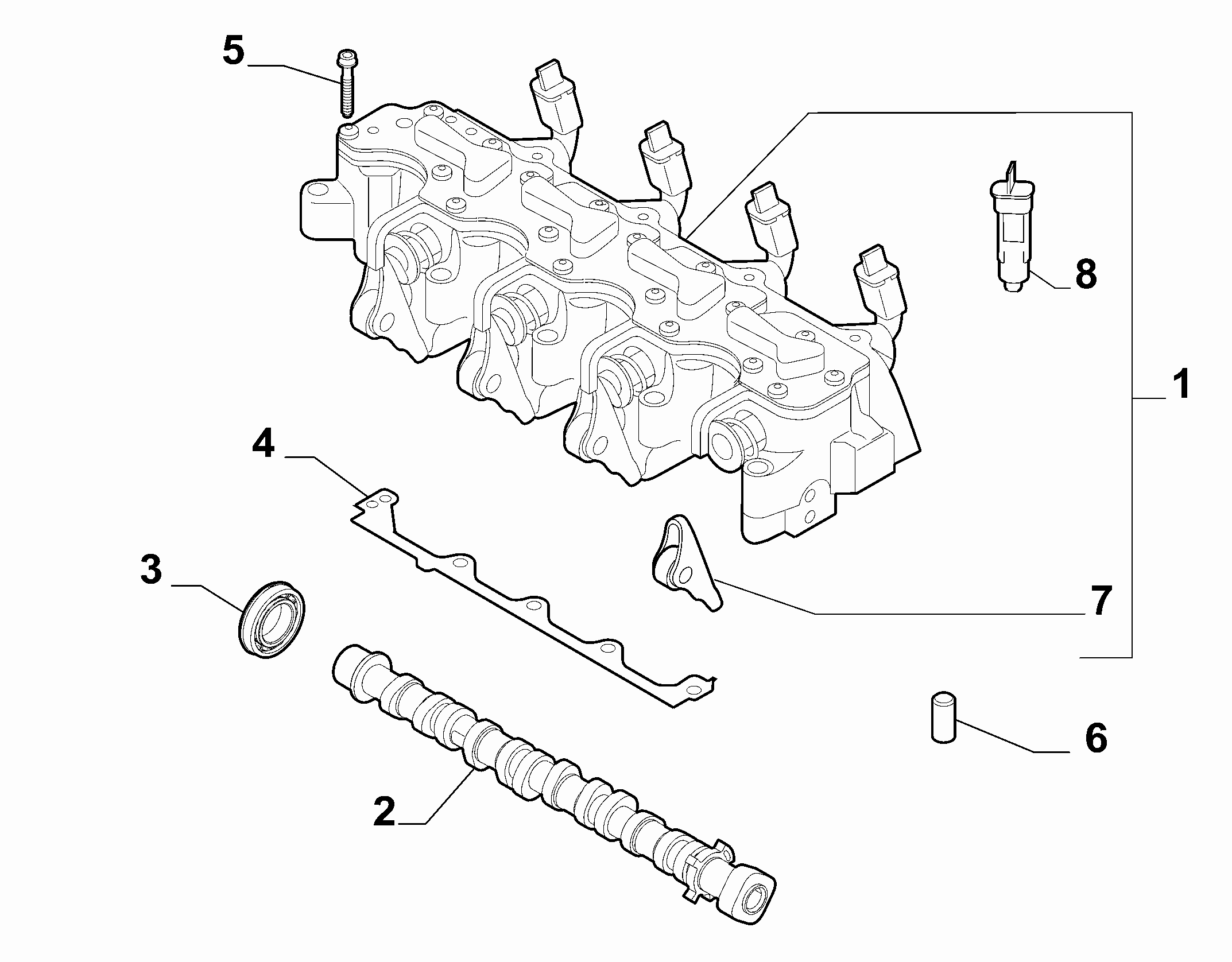 5
8
1
4
3
7
6
2