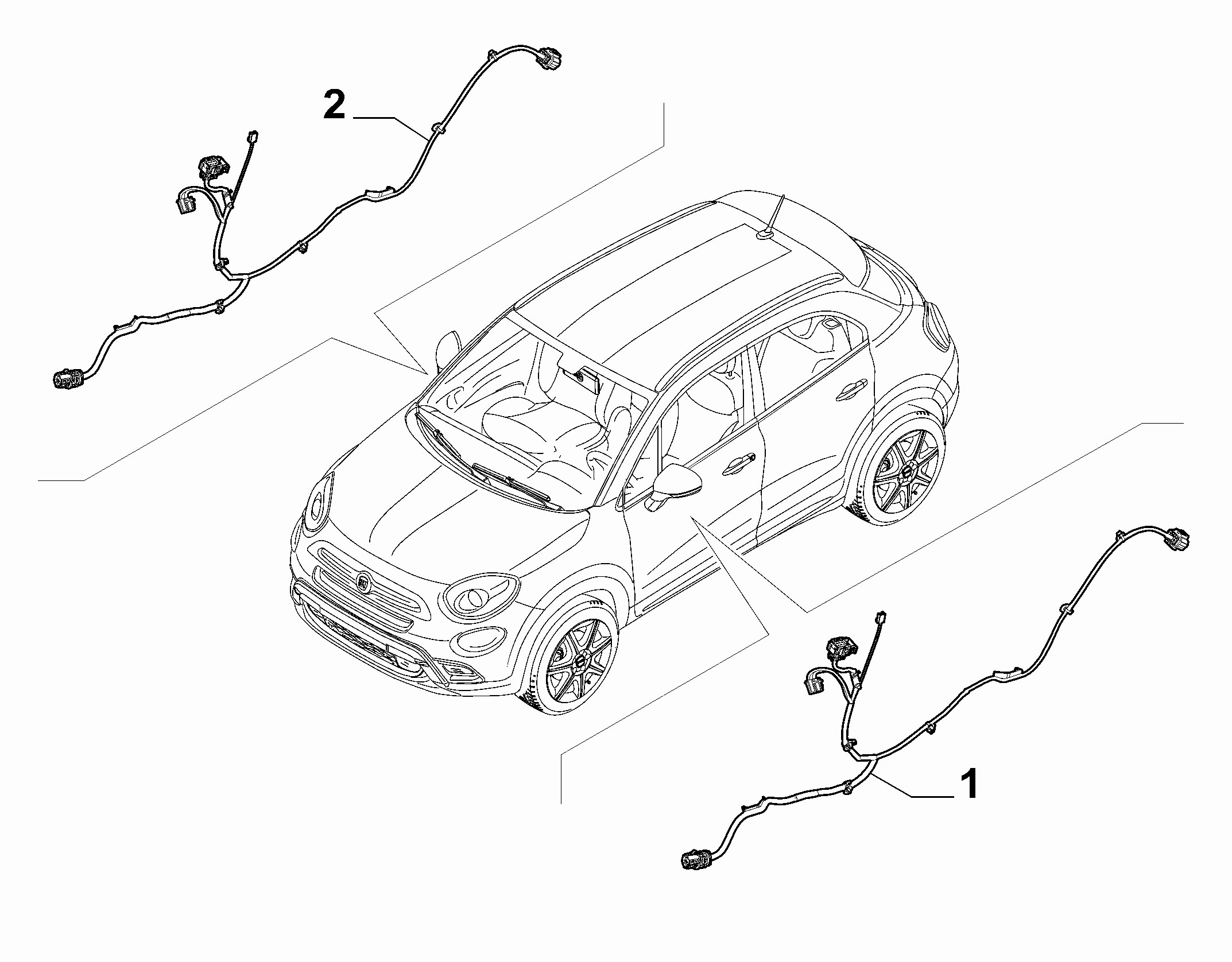 2

1