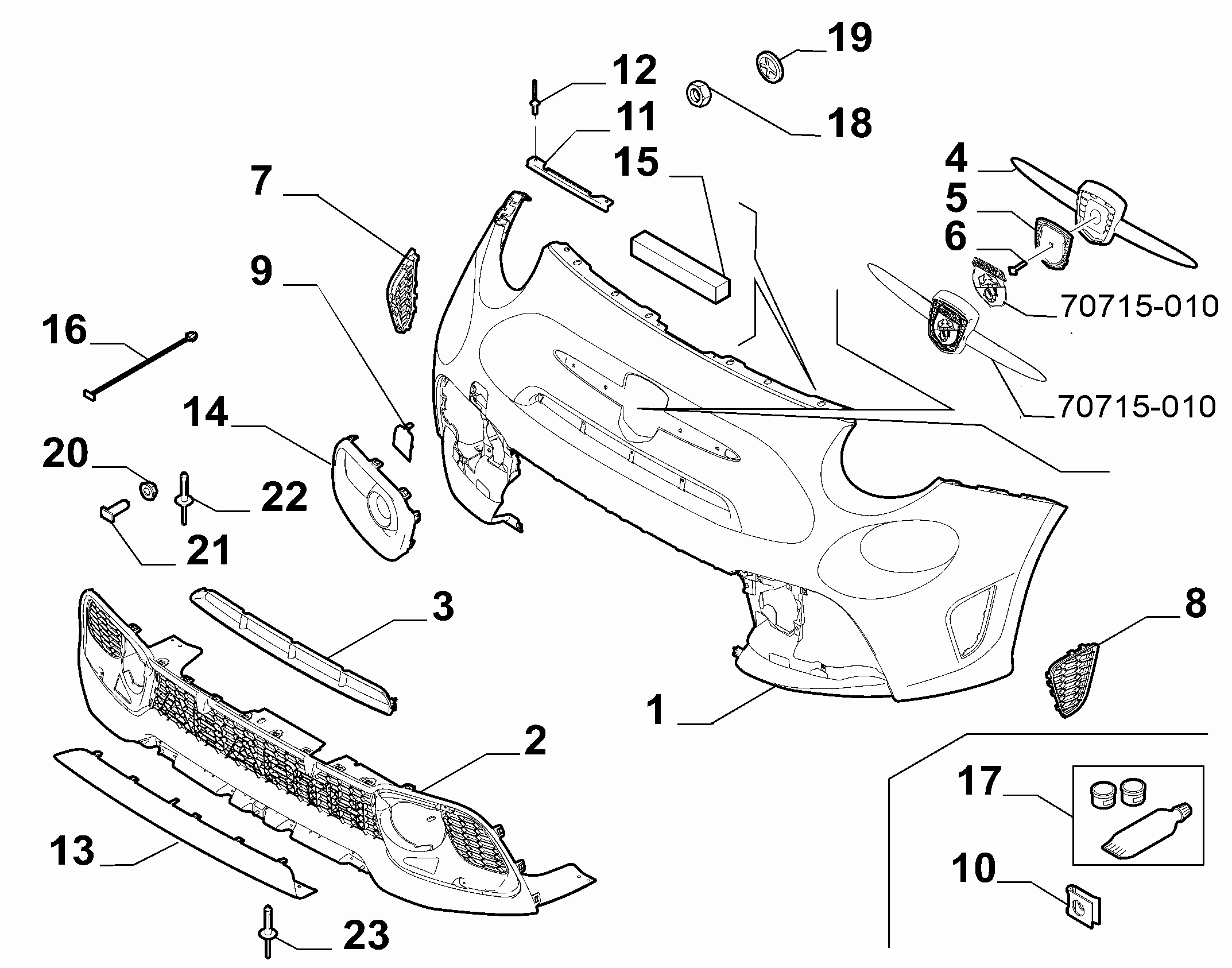 19
12
18
11
15
4
7
5
6
9
70715-010
16
70715-010
14
20
22
21
3
8
1
2
17
13
10
23