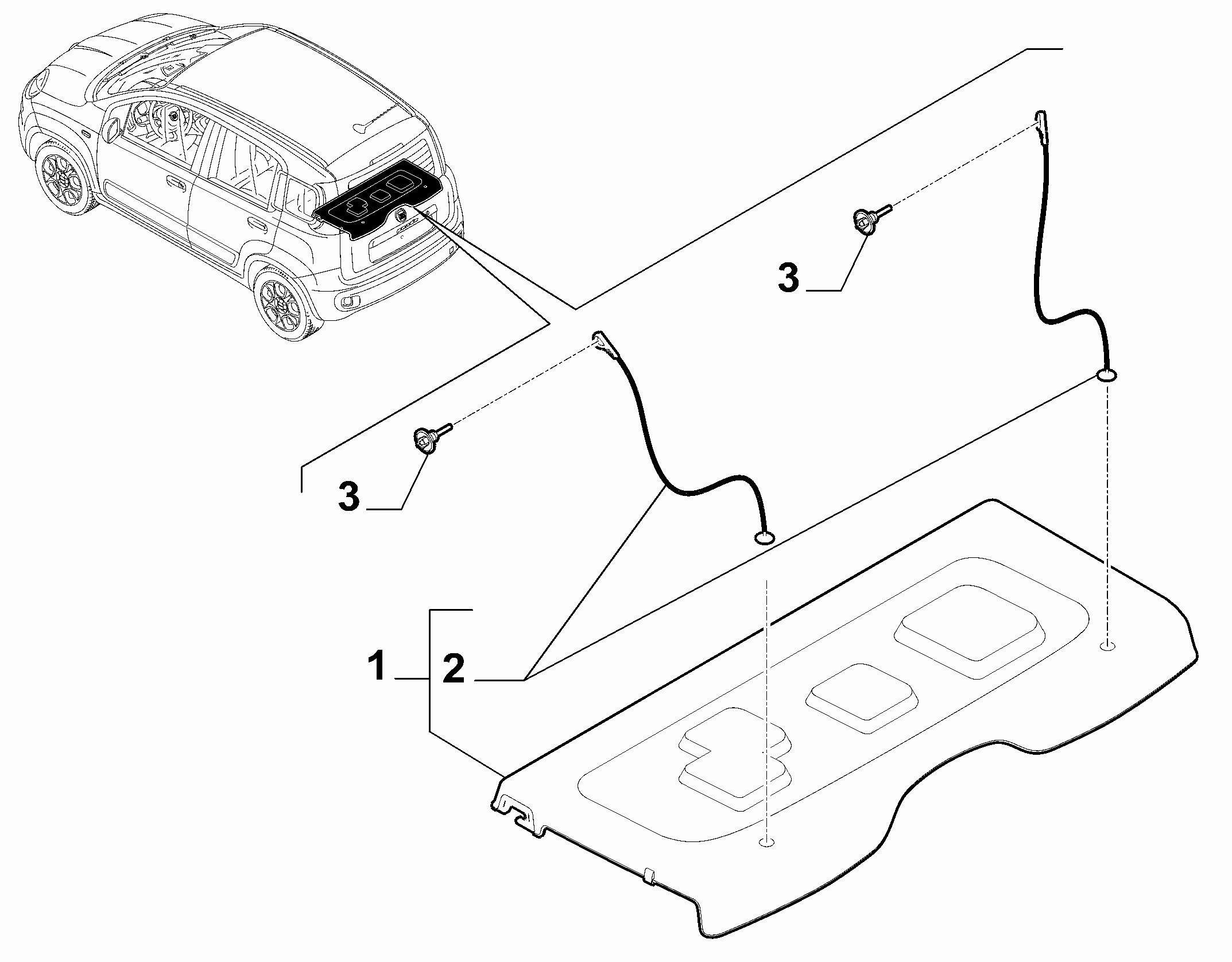 3
3
1
2