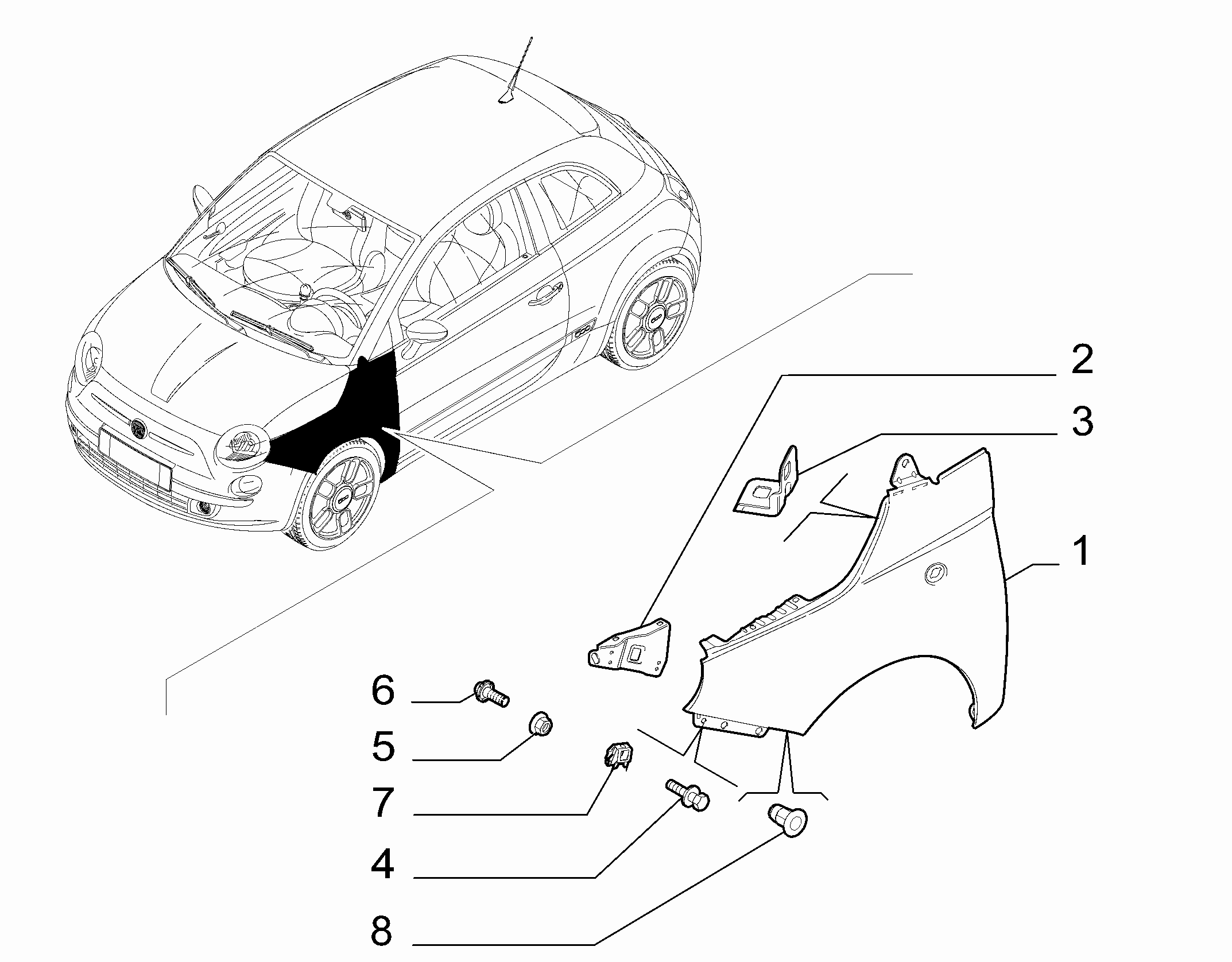 2
3
1
6
5
7
4
8