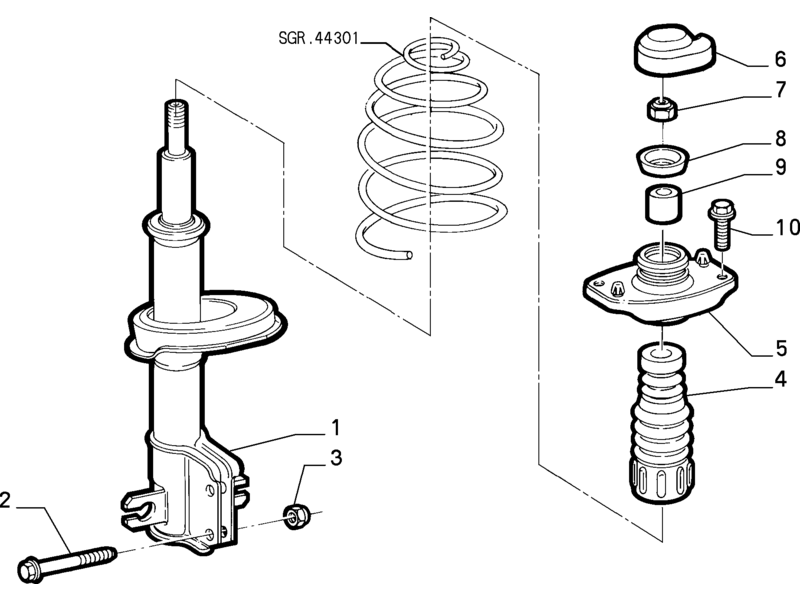 SGR.44301
6
7
8
9
10
5
4
1
3
2