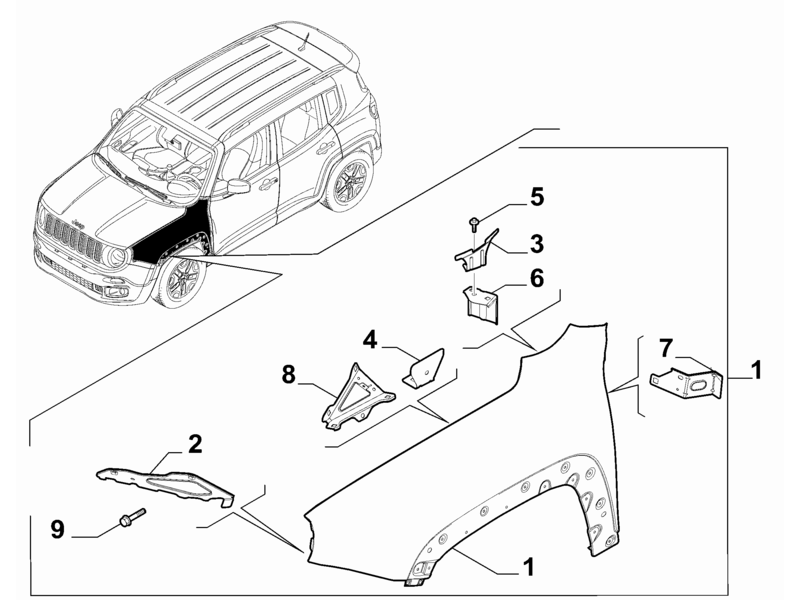 5
3
6
4
7
1
8
2
9
1