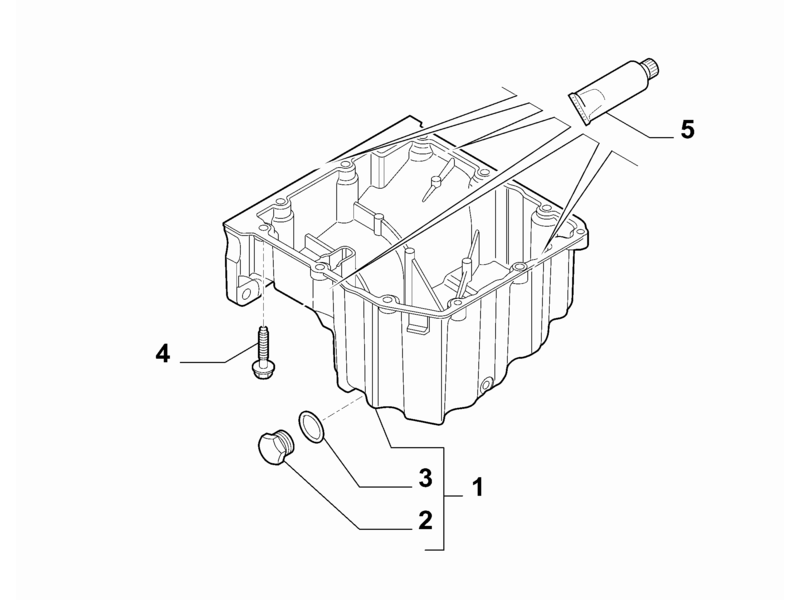 5
4
3
1
2